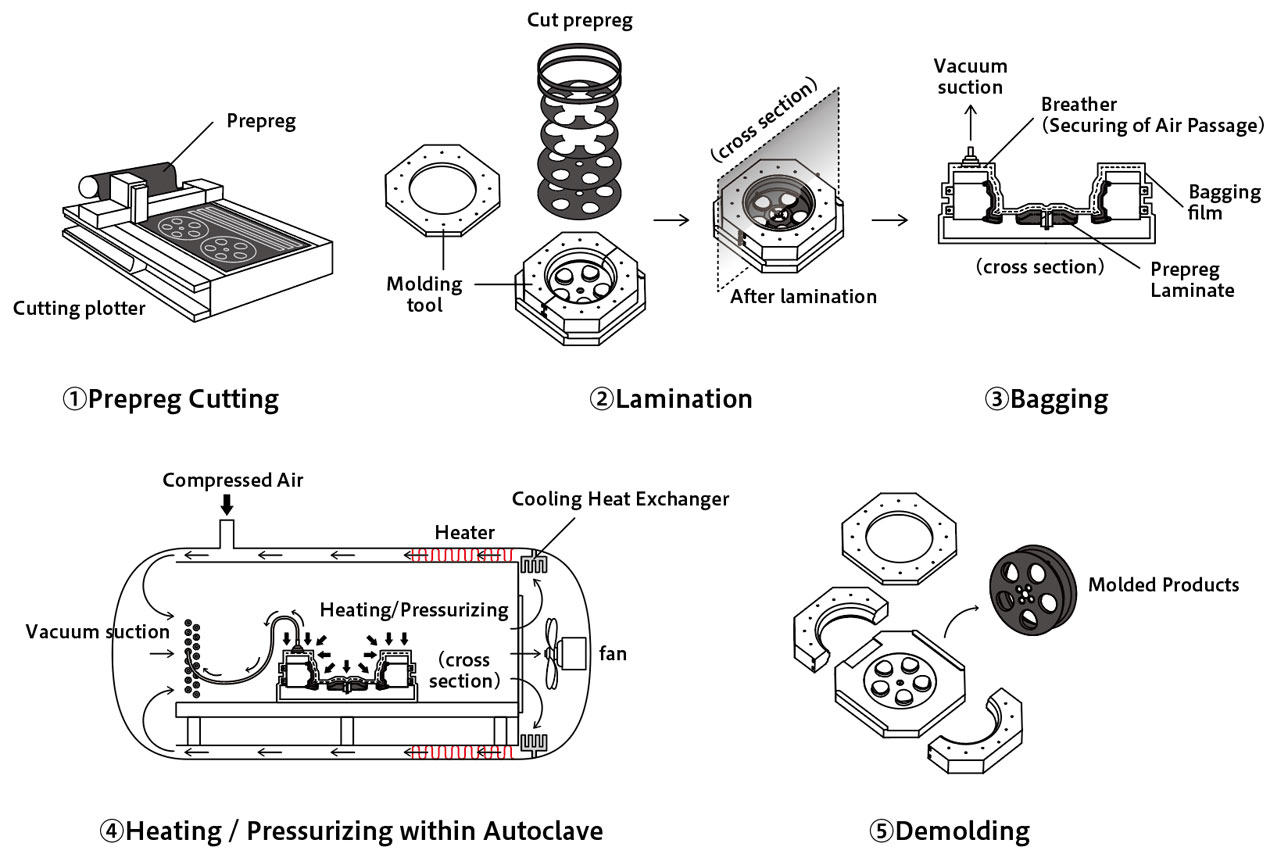 Prepreg

Cutting plotter

①Prepreg Cutting

Cut prepreg

Molding tool

(cross section)

After lamination

②Lamination

Vacuum suction

Breather (Securing of Air Passage)

Bagging film

(cross section)

Prepreg Laminate

③Bagging

Compressed Air

Cooling Heat Exchanger

Heater

Heating/Pressurizing

Vacuum suction

(cross section)

fan

④Heating / Pressurizing within Autoclave

Molded Products

⑤Demolding